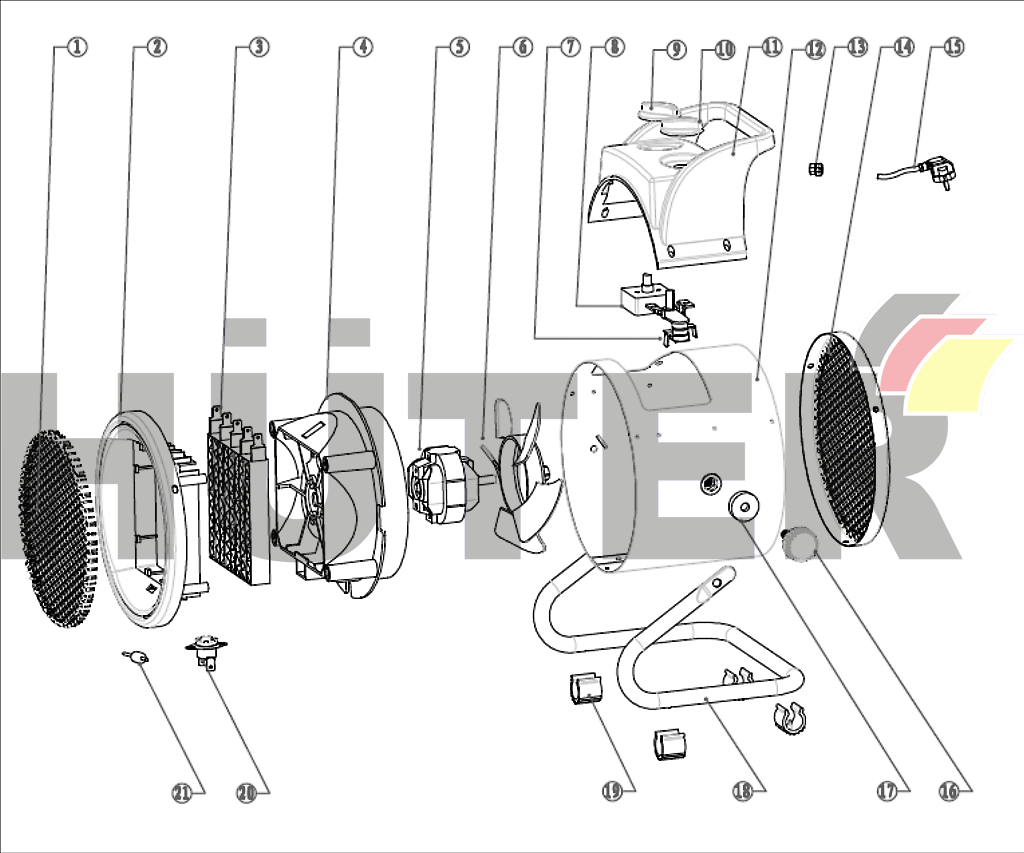 1 2 3 4 5 6 7 8 9 10 11 12 13 14 15

HÜTER

21 20 19 18 17 16