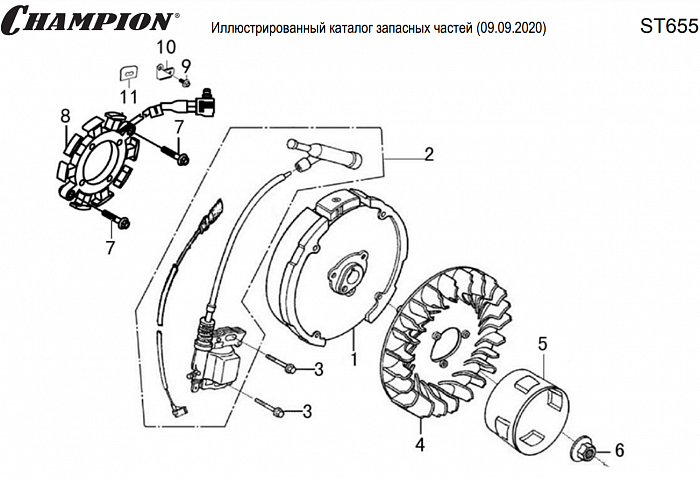 CHAMPION®

Иллюстрированный каталог запасных частей (09.09.2020)

ST655

10
9
11
8
7
7
2
3
3
1
5
4
6