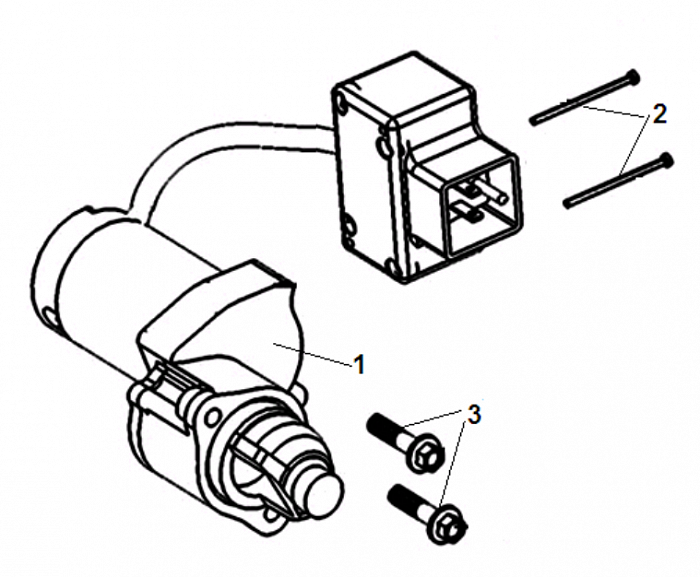 2
1
3