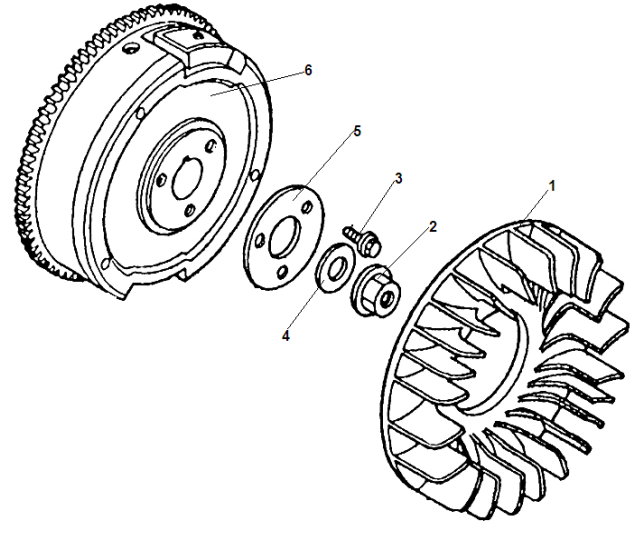 6
5
3
1
2
4