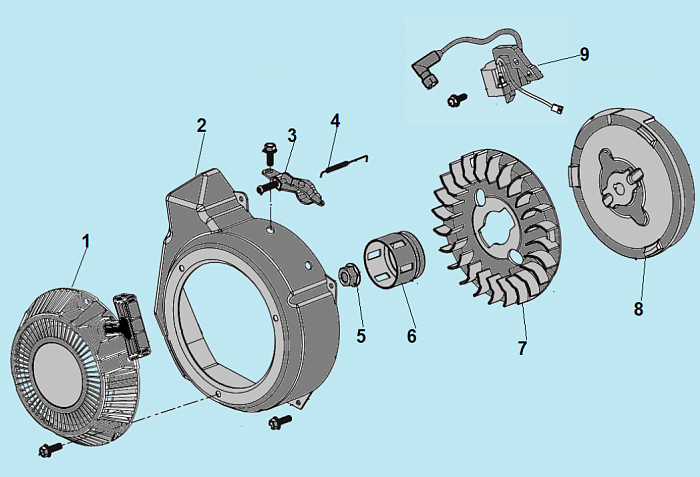 9
2
3
4
1
5
6
7
8