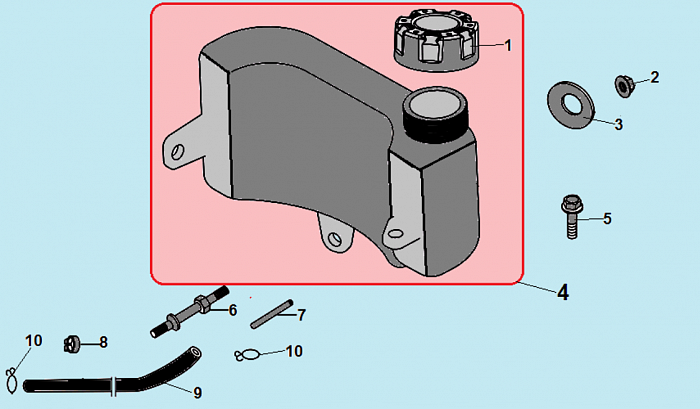 1
2
3
5
4
6
7
10
8
10
9