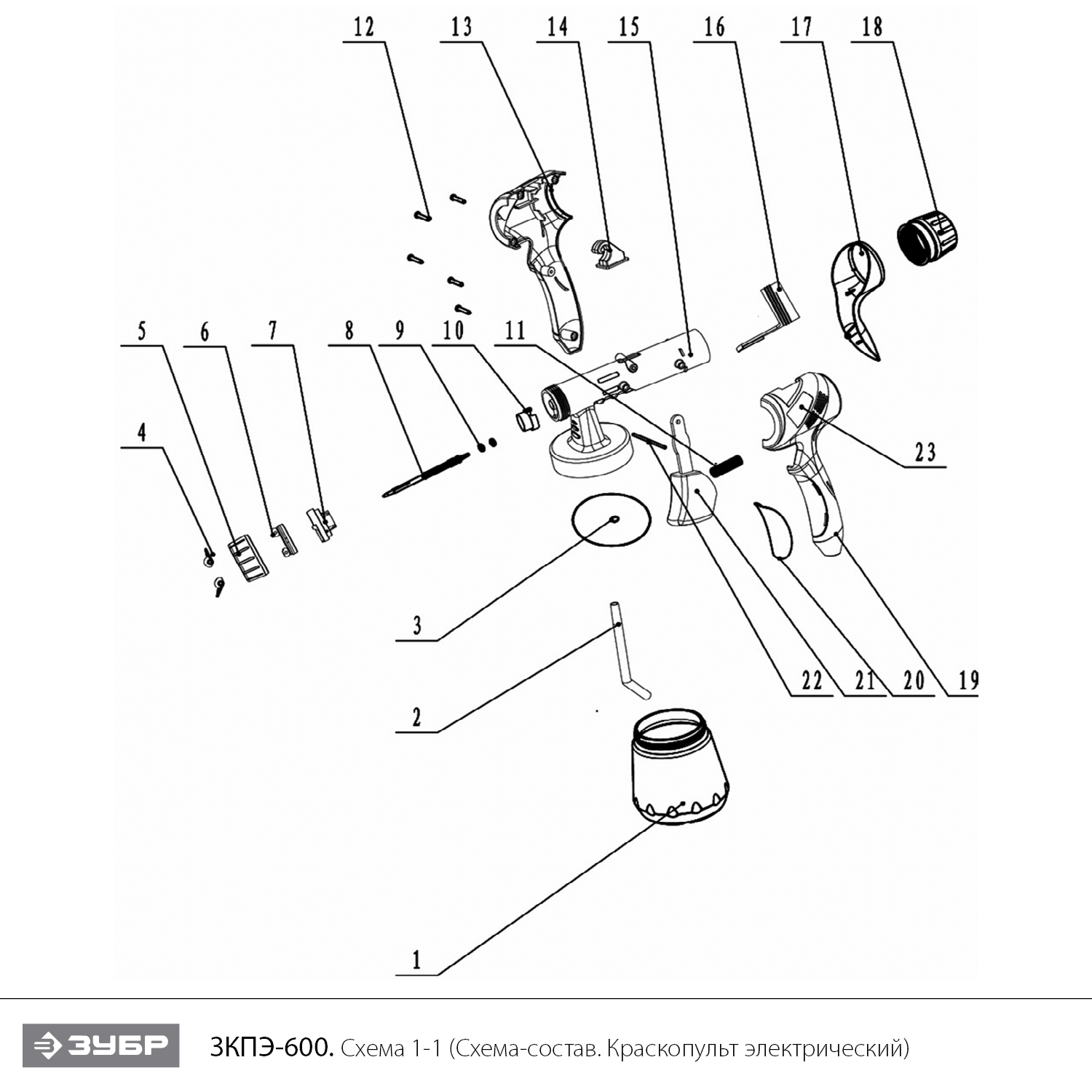 12 13 14 15 16 17 18

5 6 7 8 9 10 11

4

23

3

2

22 21 20 19

1

ЗУБР

ЗКПЭ-600. Схема 1-1 (Схема-состав. Краскопульт электрический)