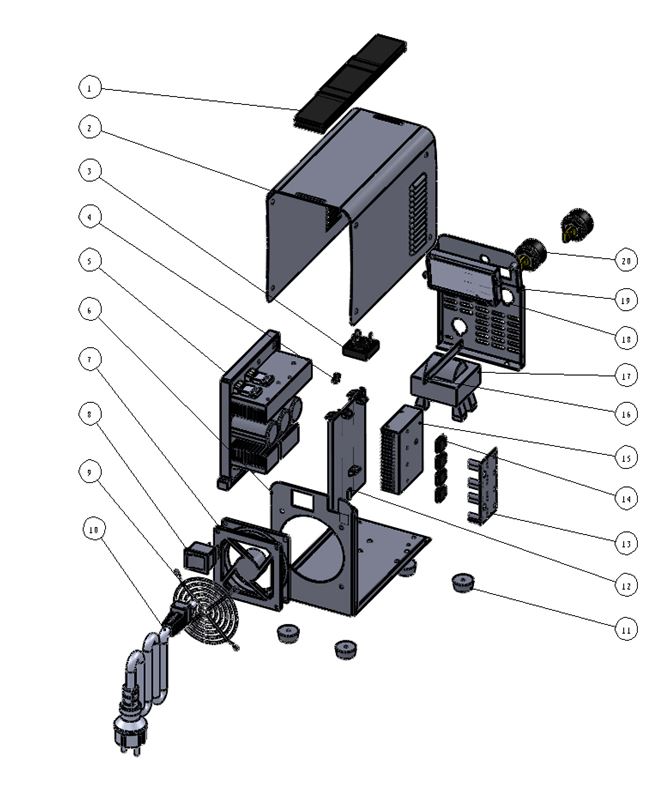 1
2
3
4
5
6
7
8
9
10
20
19
18
17
16
15
14
13
12
11