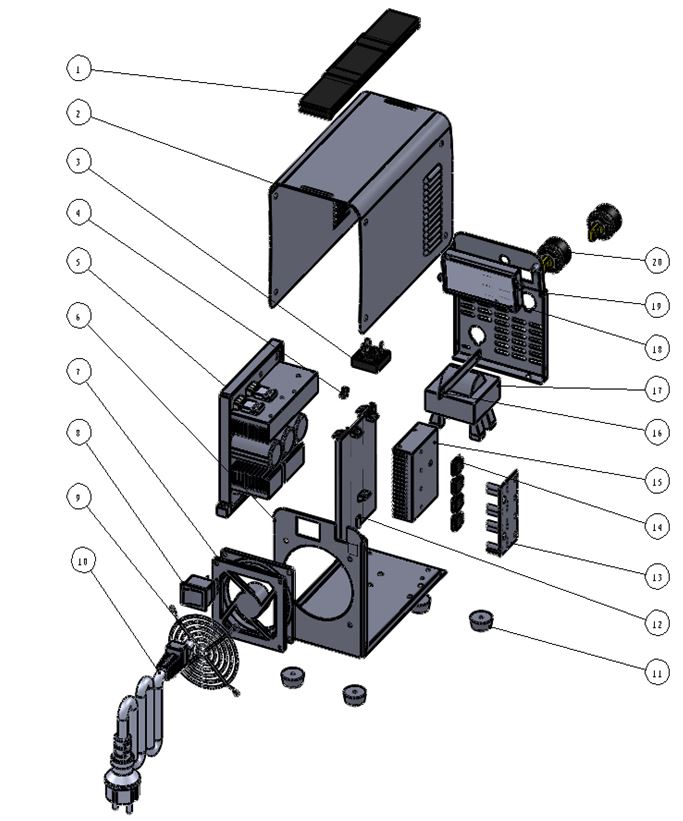 1
2
3
4
5
6
7
8
9
10
20
19
18
17
16
15
14
13
12
11